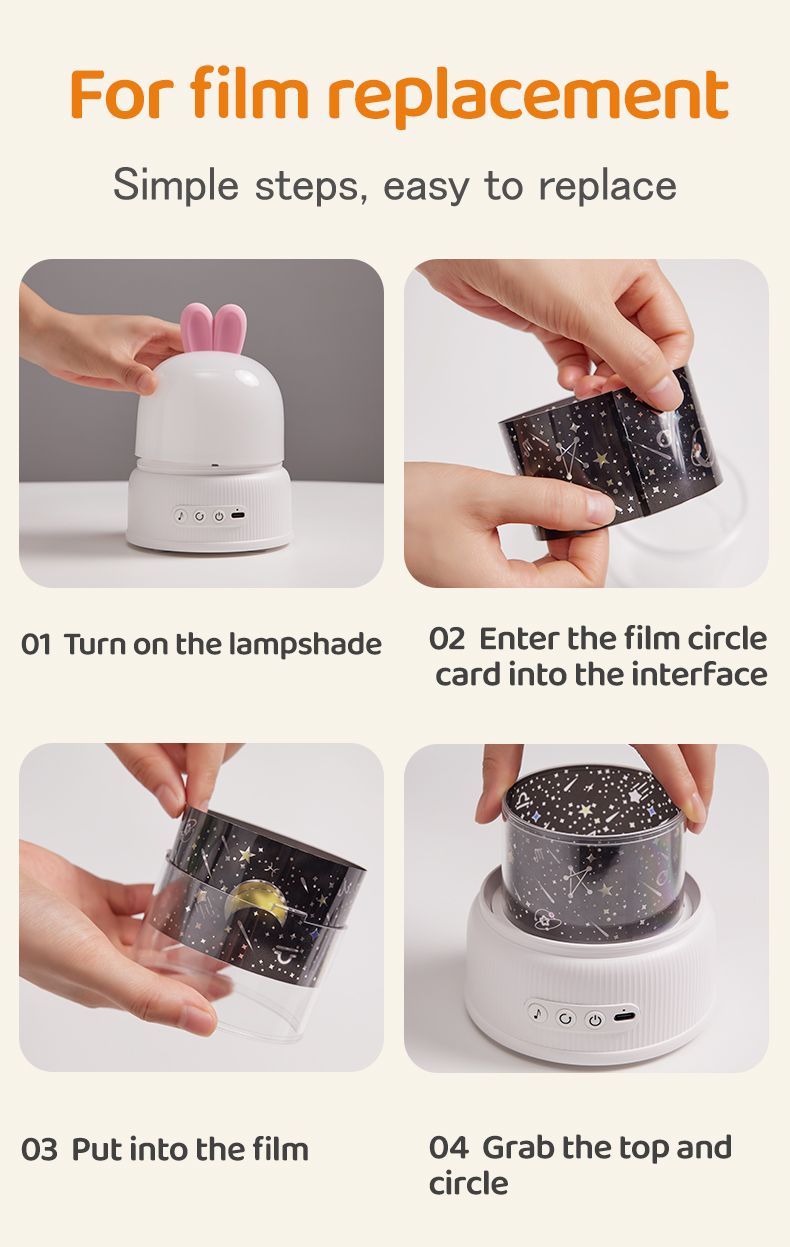 For film replacement

Simple steps, easy to replace

01 Turn on the lampshade

02 Enter the film circle card into the interface

03 Put into the film

04 Grab the top and circle