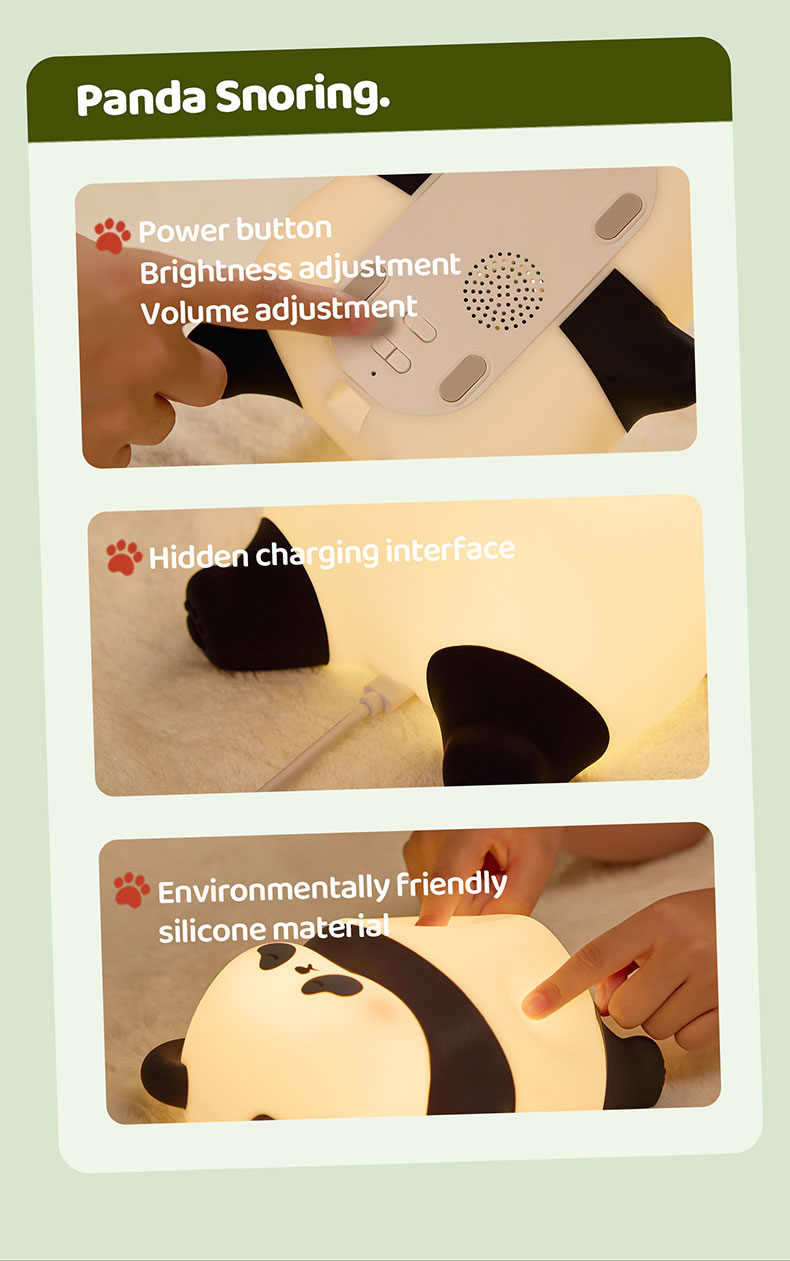 Panda Snoring.

Power button
Brightness adjustment
Volume adjustment

Hidden charging interface

Environmentally friendly silicone material